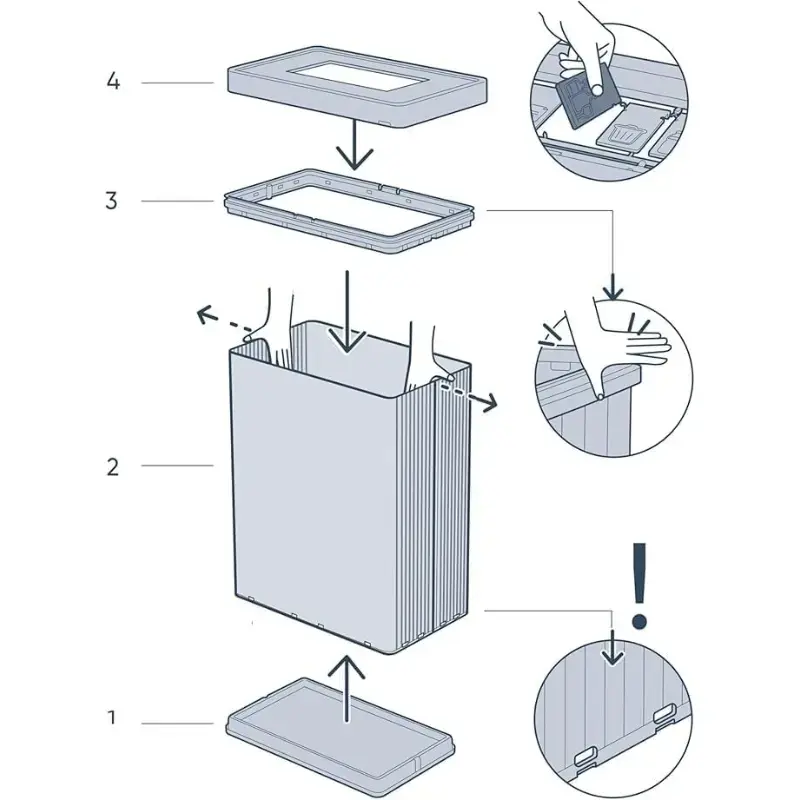 4

3

2

1

!